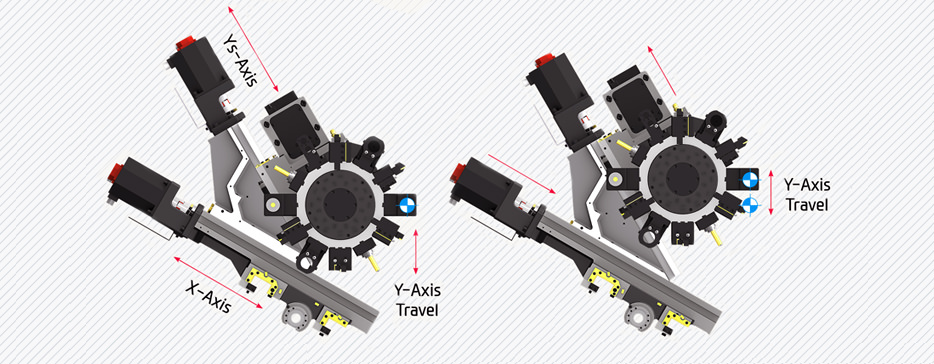 Ys-Axis

X-Axis

Y-Axis
Travel

Y-Axis
Travel